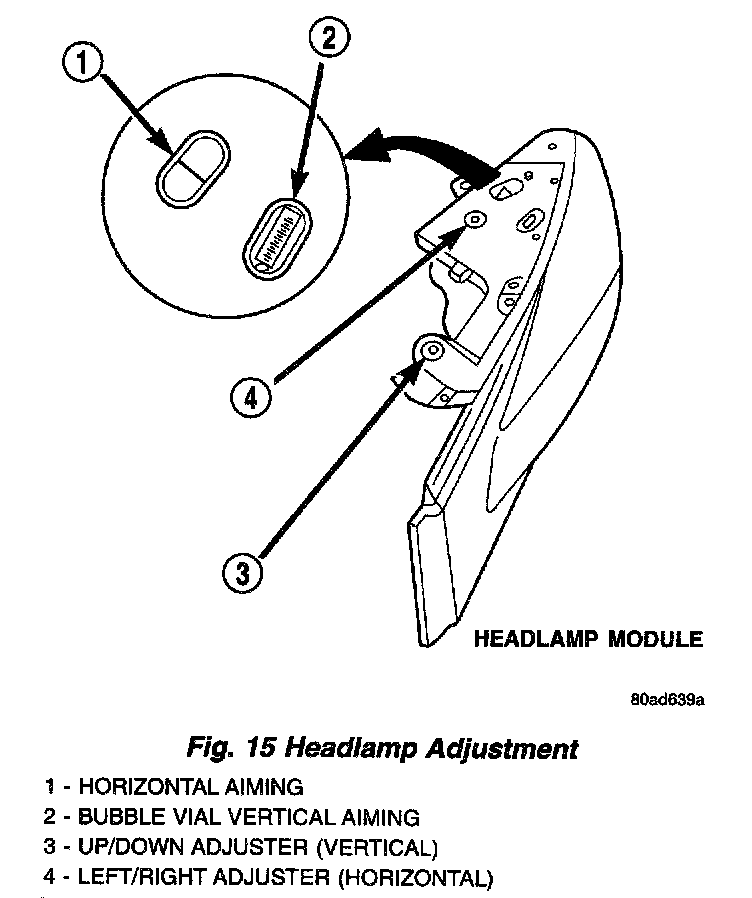 1

2

4

3

HEADLAMP MODULE

80ad639a

Fig. 15 Headlamp Adjustment

1 - HORIZONTAL AIMING
2 - BUBBLE VIAL VERTICAL AIMING
3 - UP/DOWN ADJUSTER (VERTICAL)
4 - LEFT/RIGHT ADJUSTER (HORIZONTAL)