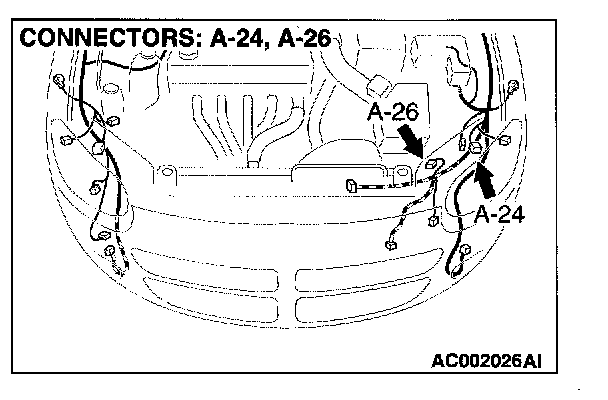 CONNECTORS: A-24, A-26

A-26

A-24

AC002026AI