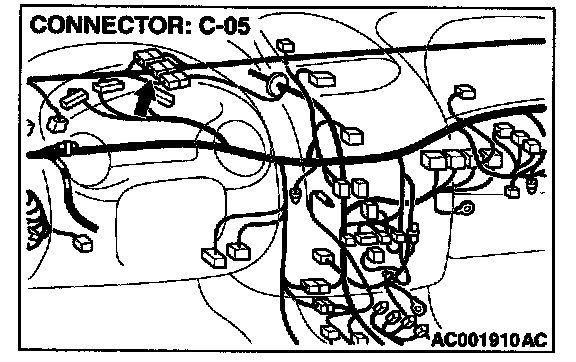 CONNECTOR: C-05

AC001910AC