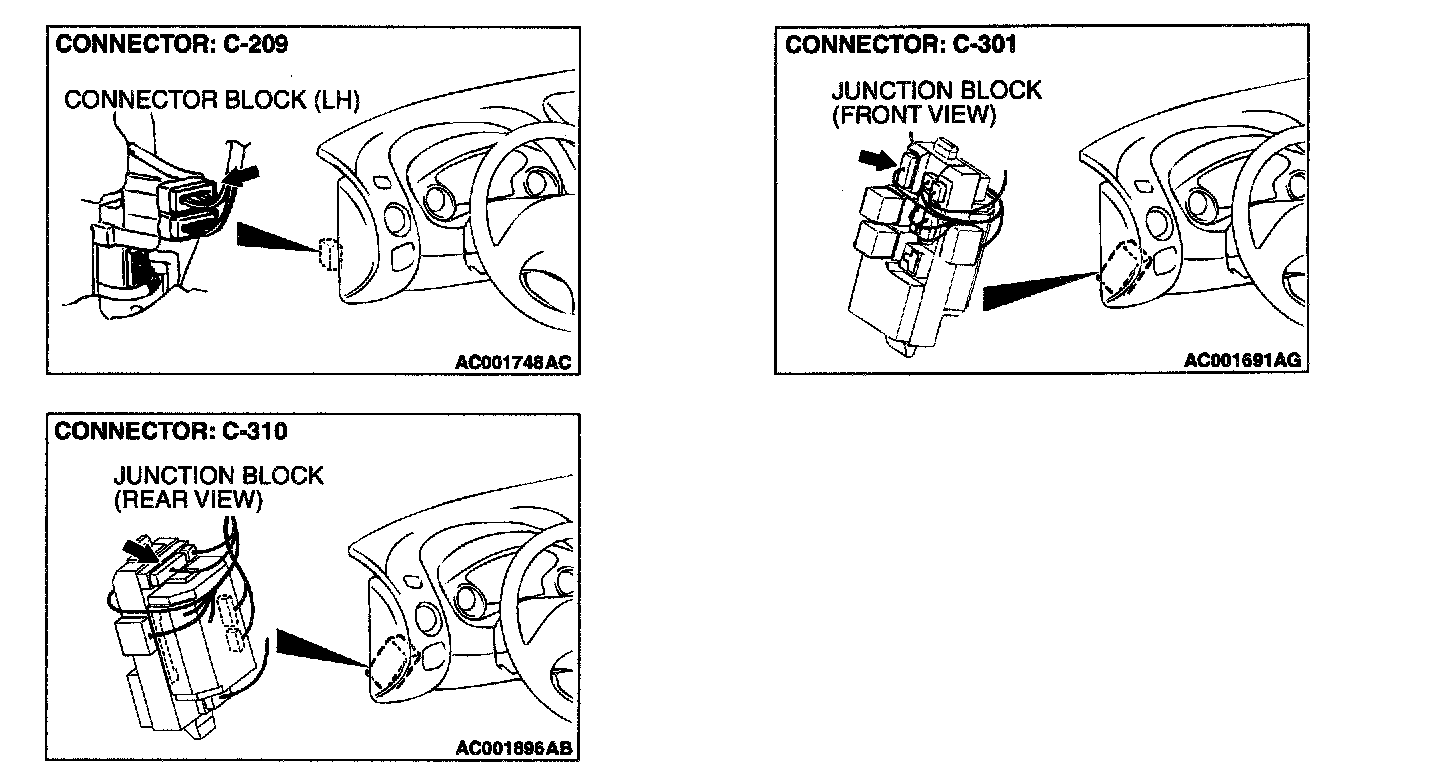 CONNECTOR: C-209

CONNECTOR BLOCK (LH)

AC001748AC

CONNECTOR: C-301

JUNCTION BLOCK
(FRONT VIEW)

AC001691AG

CONNECTOR: C-310

JUNCTION BLOCK
(REAR VIEW)

AC001896AB