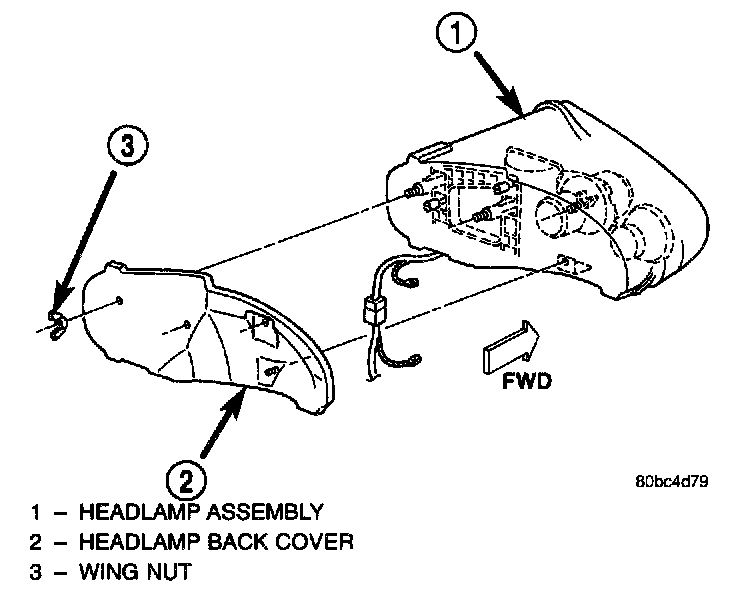 1

3

FWD

2

80bc4d79

1 – HEADLAMP ASSEMBLY
2 – HEADLAMP BACK COVER
3 – WING NUT