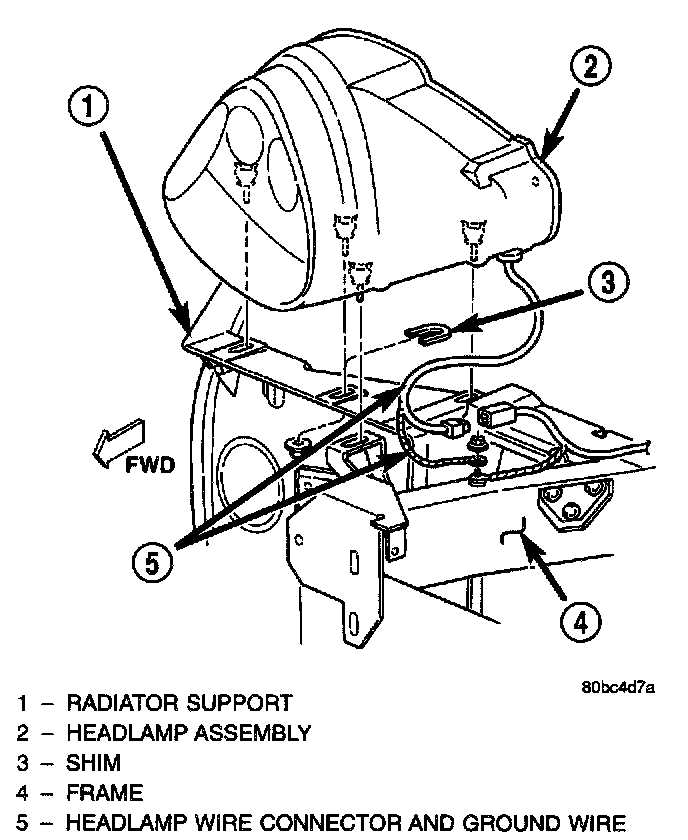 1
2
3
FWD
5
4

80bc4d7a

1 – RADIATOR SUPPORT
2 – HEADLAMP ASSEMBLY
3 – SHIM
4 – FRAME
5 – HEADLAMP WIRE CONNECTOR AND GROUND WIRE