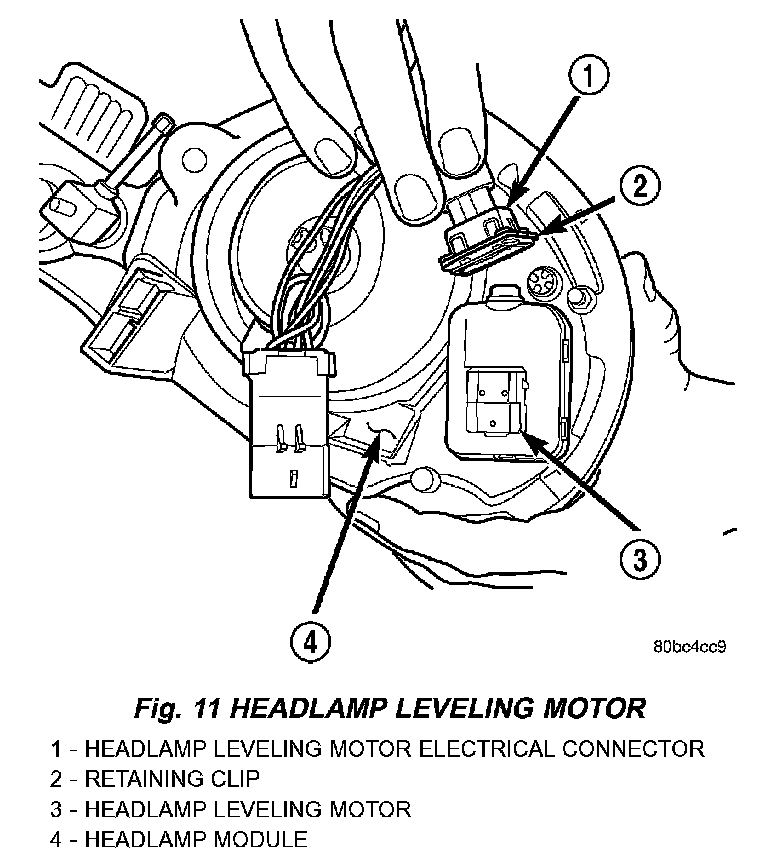 1
2
3
4
80bc4cc9

Fig. 11 HEADLAMP LEVELING MOTOR

1 - HEADLAMP LEVELING MOTOR ELECTRICAL CONNECTOR
2 - RETAINING CLIP
3 - HEADLAMP LEVELING MOTOR
4 - HEADLAMP MODULE