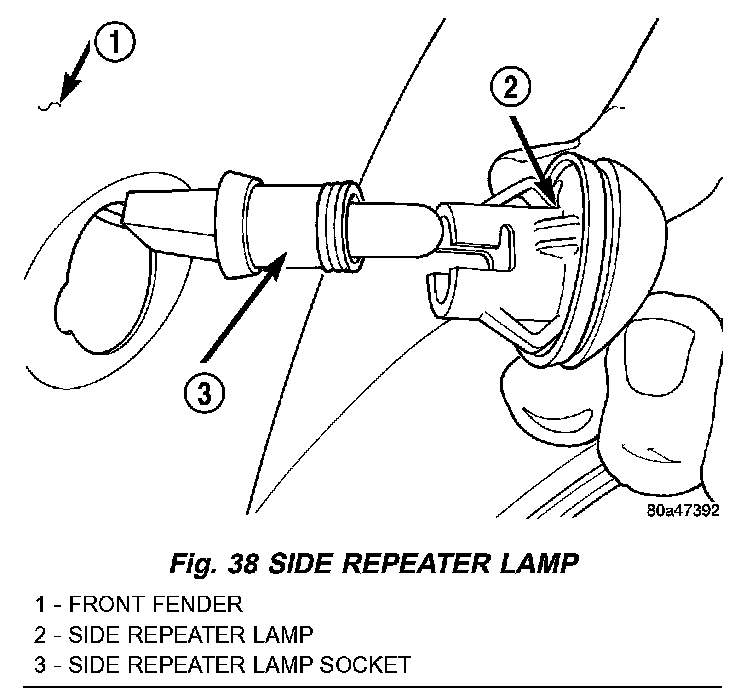 1
2
3
80a47392

Fig. 38 SIDE REPEATER LAMP

1 - FRONT FENDER
2 - SIDE REPEATER LAMP
3 - SIDE REPEATER LAMP SOCKET