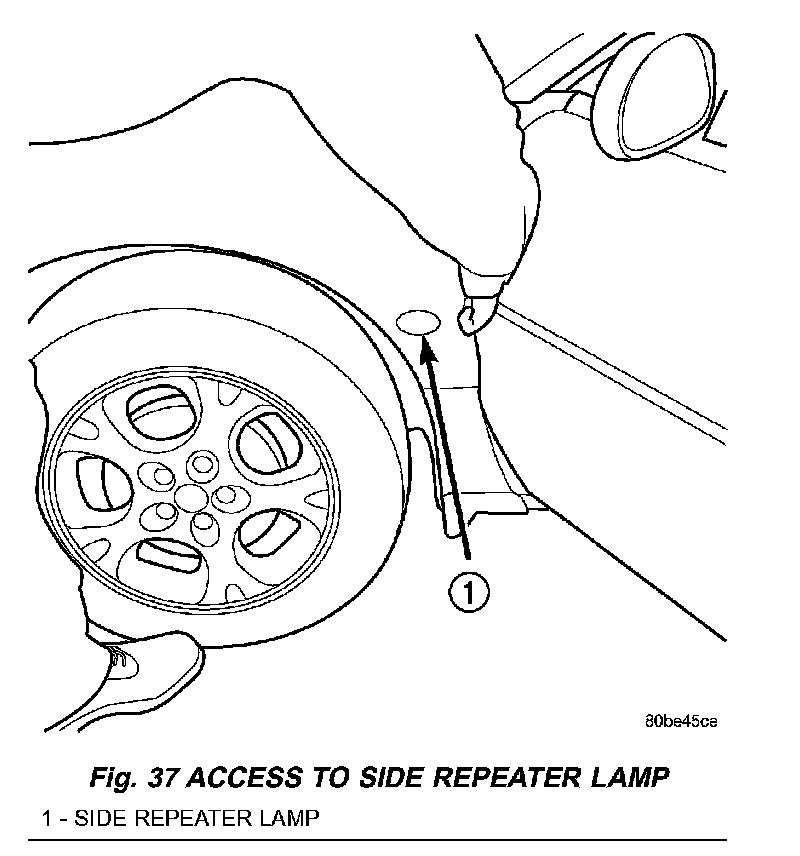 1

80be45ce

Fig. 37 ACCESS TO SIDE REPEATER LAMP

1 - SIDE REPEATER LAMP