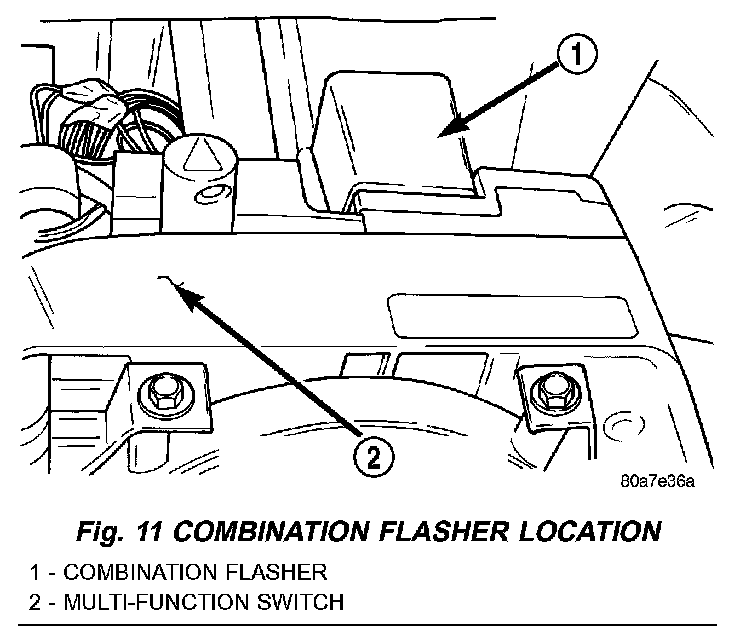 1

2

80a7e36a

Fig. 11 COMBINATION FLASHER LOCATION

1 - COMBINATION FLASHER
2 - MULTI-FUNCTION SWITCH