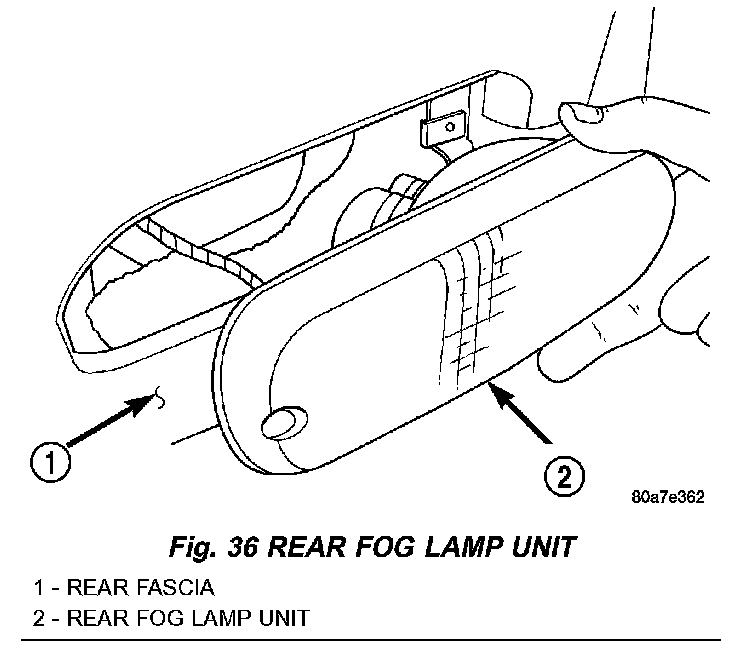 1

2

80a7e362

Fig. 36 REAR FOG LAMP UNIT

1 - REAR FASCIA
2 - REAR FOG LAMP UNIT