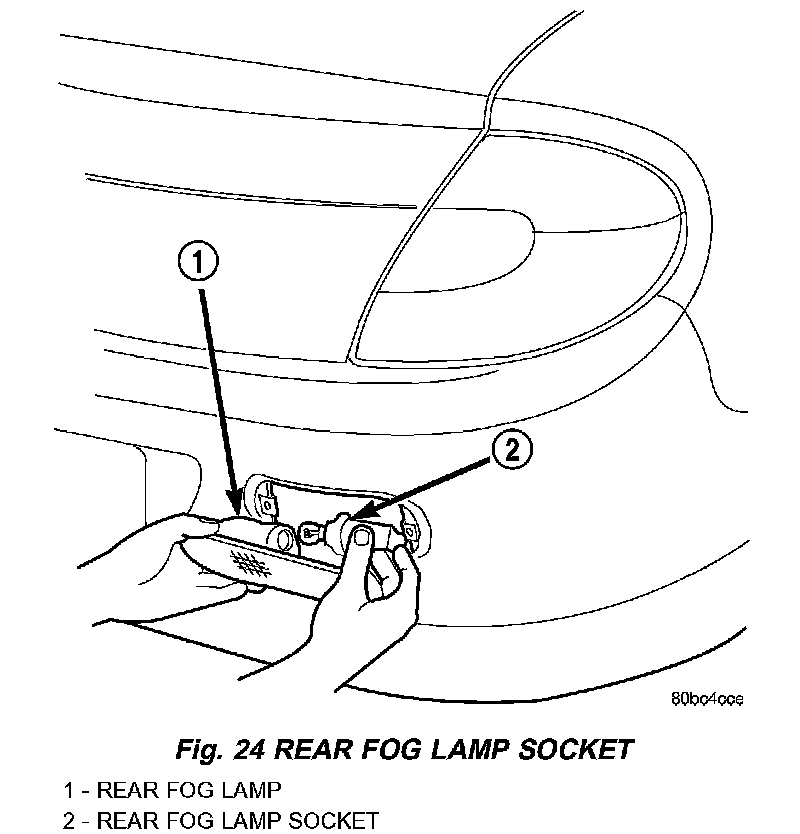 1

2

80bc4cce

Fig. 24 REAR FOG LAMP SOCKET

1 - REAR FOG LAMP
2 - REAR FOG LAMP SOCKET