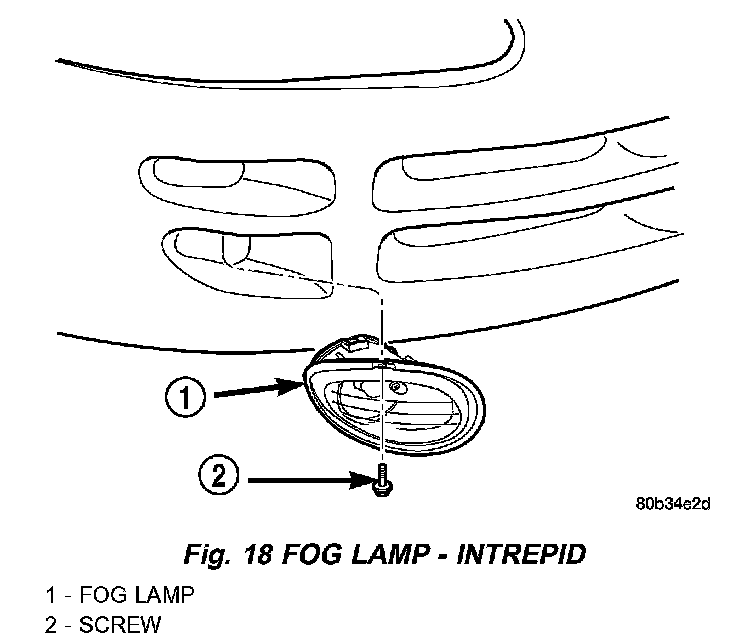 1
2
80b34e2d

Fig. 18 FOG LAMP - INTREPID

1 - FOG LAMP
2 - SCREW