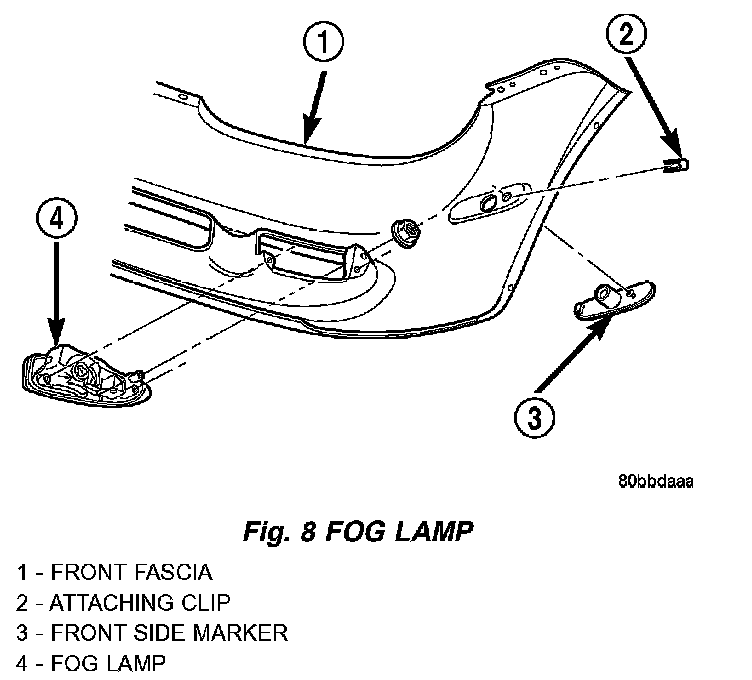 1
2
4
3
80bbdaaa

Fig. 8 FOG LAMP

1 - FRONT FASCIA
2 - ATTACHING CLIP
3 - FRONT SIDE MARKER
4 - FOG LAMP