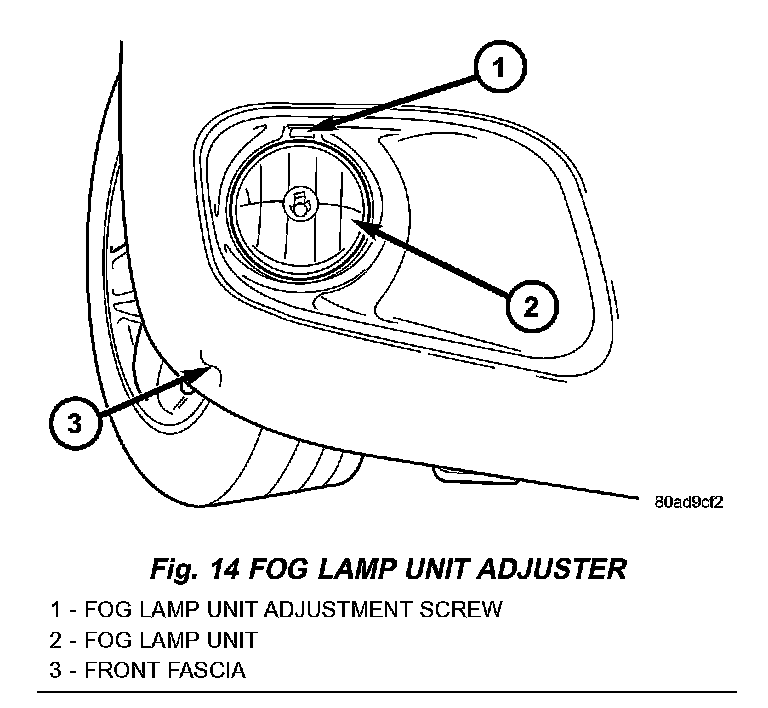 1

2

3

80ad9cf2

Fig. 14 FOG LAMP UNIT ADJUSTER

1 - FOG LAMP UNIT ADJUSTMENT SCREW
2 - FOG LAMP UNIT
3 - FRONT FASCIA