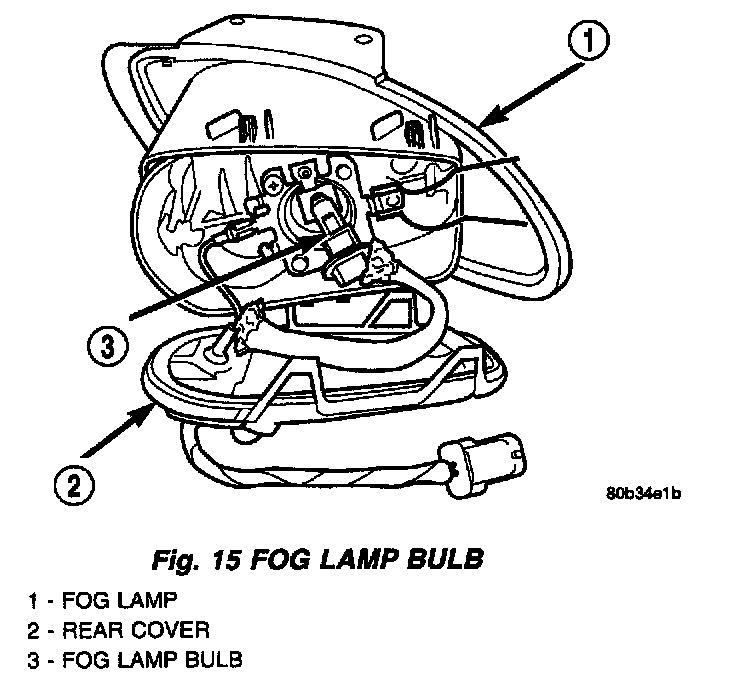 1

3

2

80b34e1b

Fig. 15 FOG LAMP BULB

1 - FOG LAMP
2 - REAR COVER
3 - FOG LAMP BULB