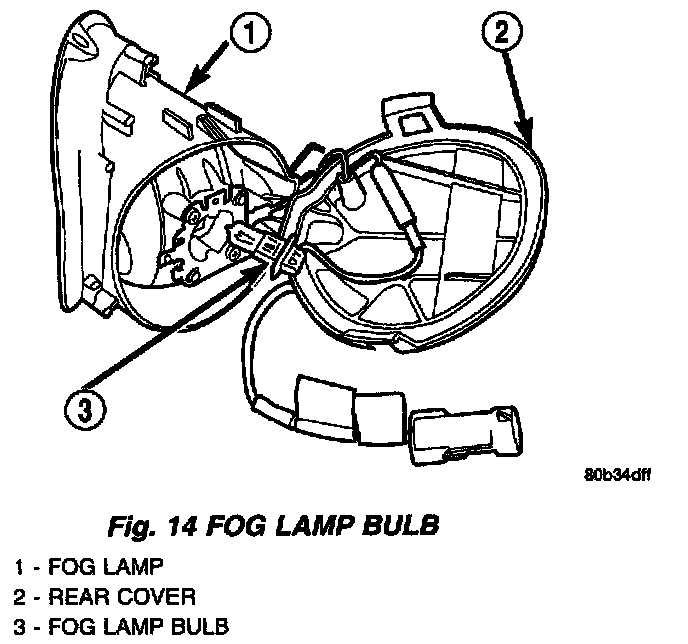 1

2

3

80b34dff

Fig. 14 FOG LAMP BULB

1 - FOG LAMP
2 - REAR COVER
3 - FOG LAMP BULB