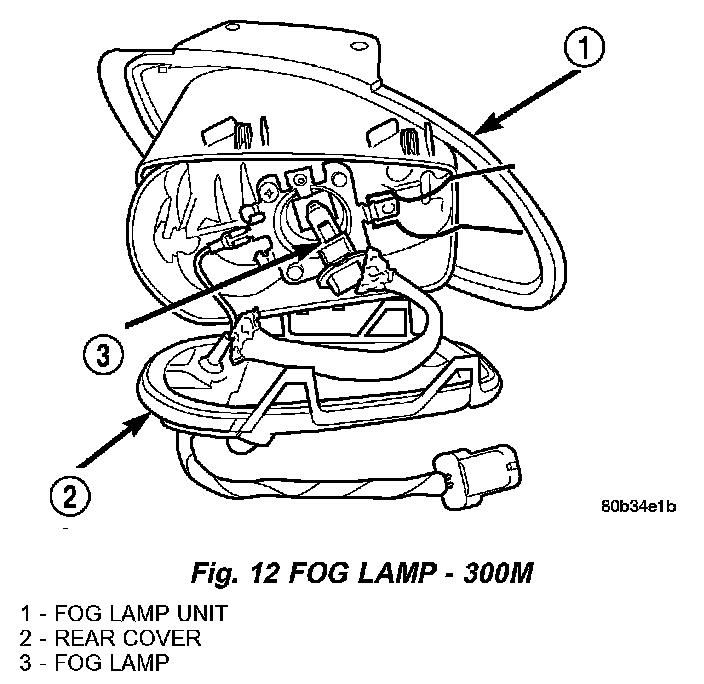 1

3

2

80b34e1b

Fig. 12 FOG LAMP - 300M

1 - FOG LAMP UNIT
2 - REAR COVER
3 - FOG LAMP