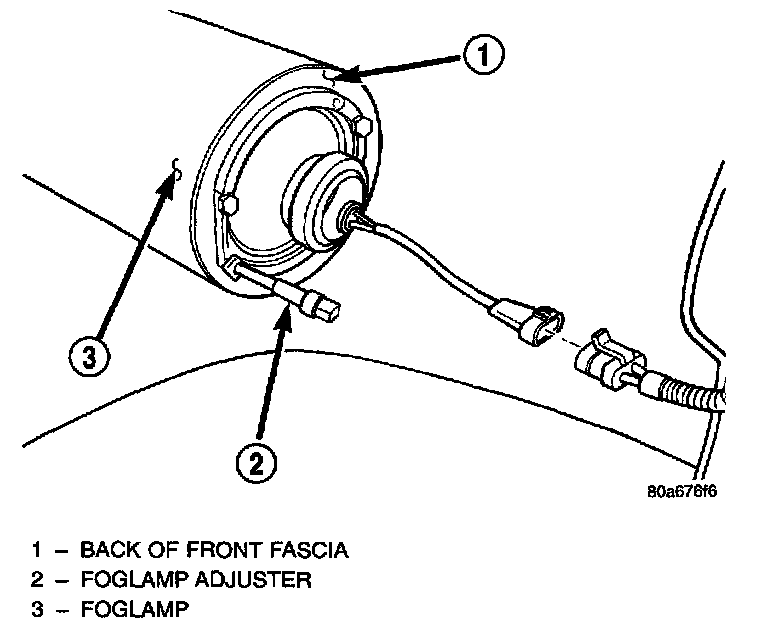 1

3

2

80a676f6

1 – BACK OF FRONT FASCIA
2 – FOGLAMP ADJUSTER
3 – FOGLAMP