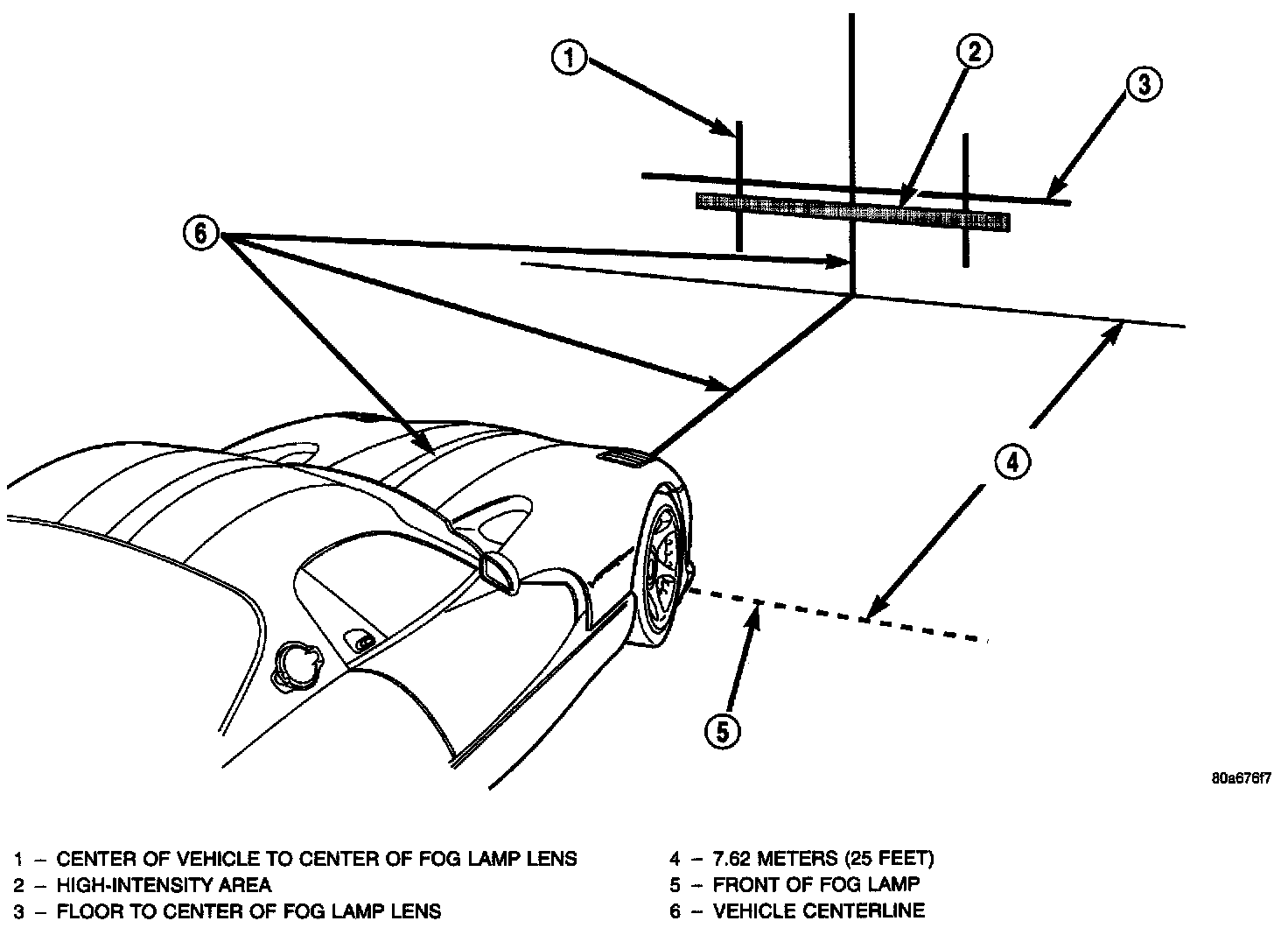 1
2
3
6
4
5
80a676f7

1 – CENTER OF VEHICLE TO CENTER OF FOG LAMP LENS
2 – HIGH-INTENSITY AREA
3 – FLOOR TO CENTER OF FOG LAMP LENS

4 – 7.62 METERS (25 FEET)
5 – FRONT OF FOG LAMP
6 – VEHICLE CENTERLINE