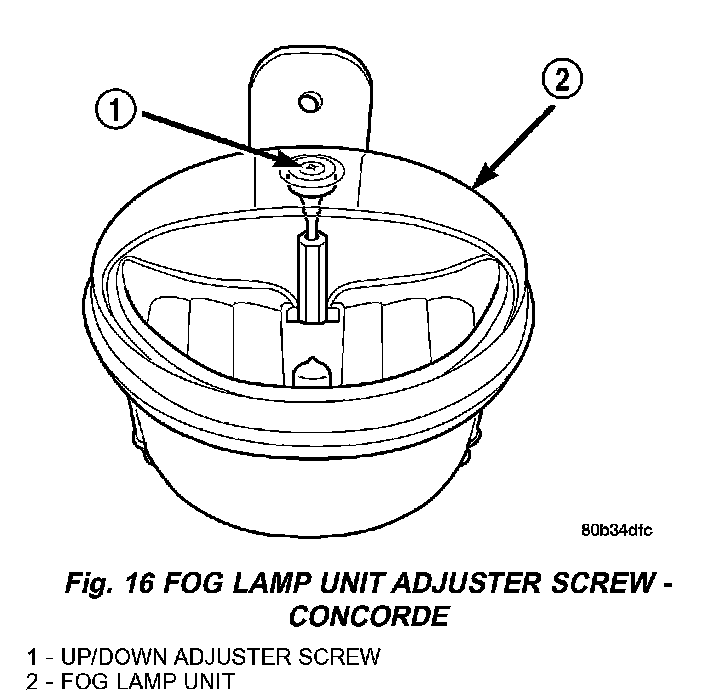 1

2

80b34dfc

Fig. 16 FOG LAMP UNIT ADJUSTER SCREW - CONCORDE

1 - UP/DOWN ADJUSTER SCREW
2 - FOG LAMP UNIT