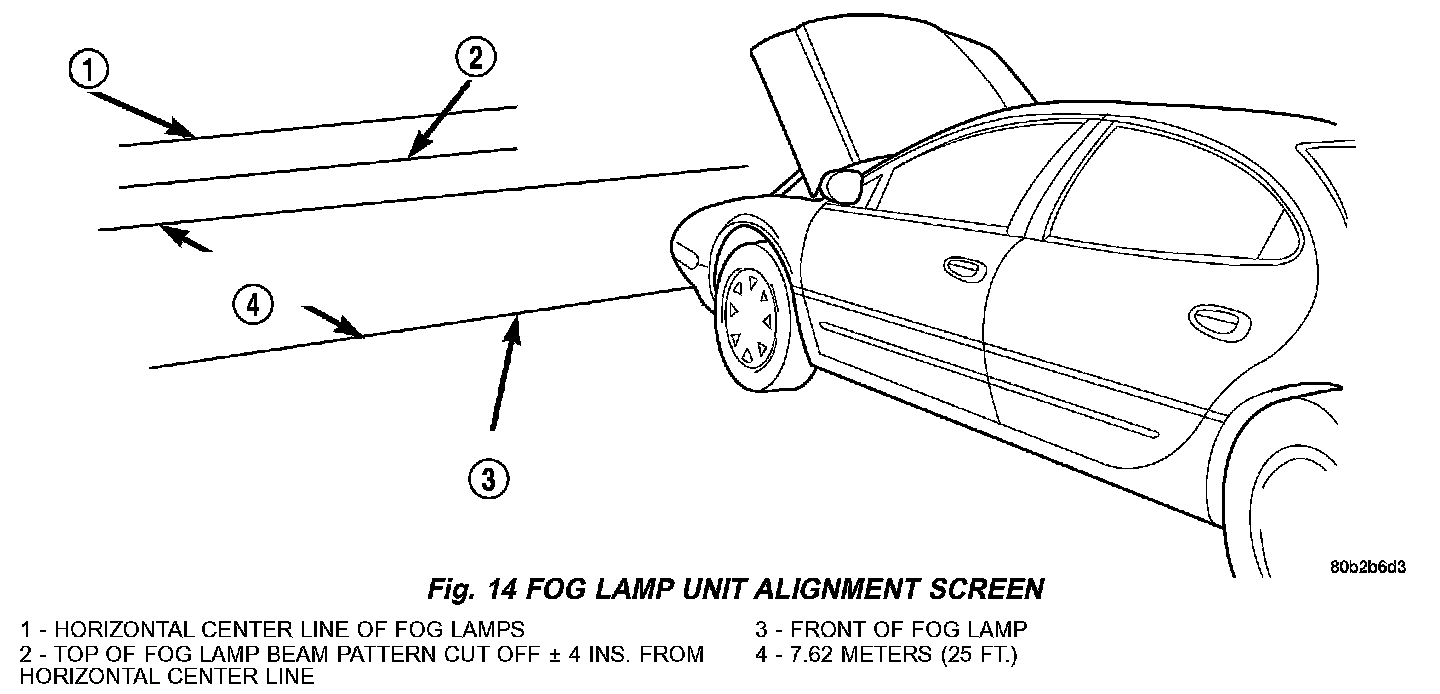 1
2
4
3
80b2b6d3

Fig. 14 FOG LAMP UNIT ALIGNMENT SCREEN

1 - HORIZONTAL CENTER LINE OF FOG LAMPS
2 - TOP OF FOG LAMP BEAM PATTERN CUT OFF ± 4 INS. FROM HORIZONTAL CENTER LINE
3 - FRONT OF FOG LAMP
4 - 7.62 METERS (25 FT.)