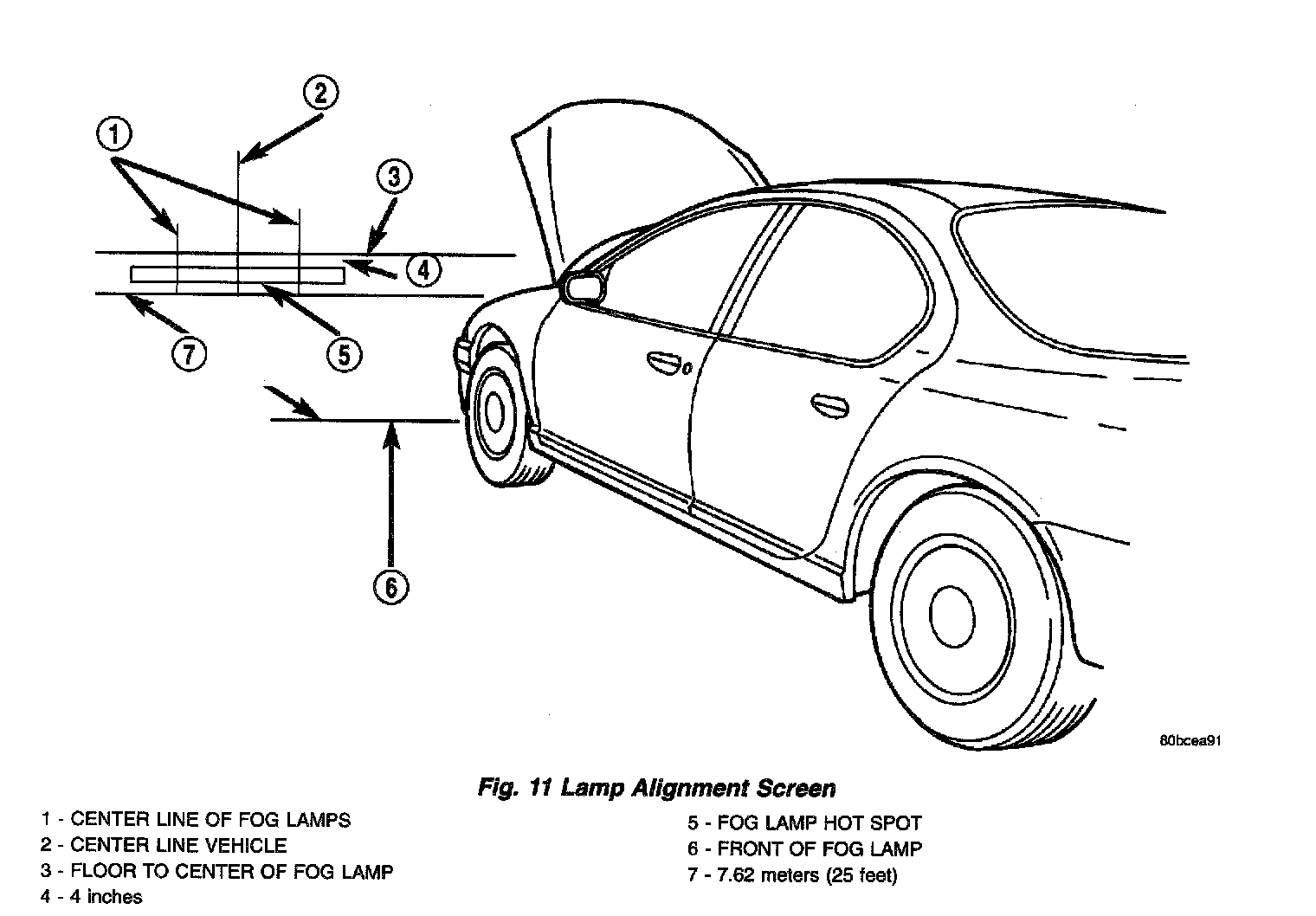 2

1

3

4

7

5

6

80bcea91

Fig. 11 Lamp Alignment Screen

1 - CENTER LINE OF FOG LAMPS
2 - CENTER LINE VEHICLE
3 - FLOOR TO CENTER OF FOG LAMP
4 - 4 inches

5 - FOG LAMP HOT SPOT
6 - FRONT OF FOG LAMP
7 - 7.62 meters (25 feet)