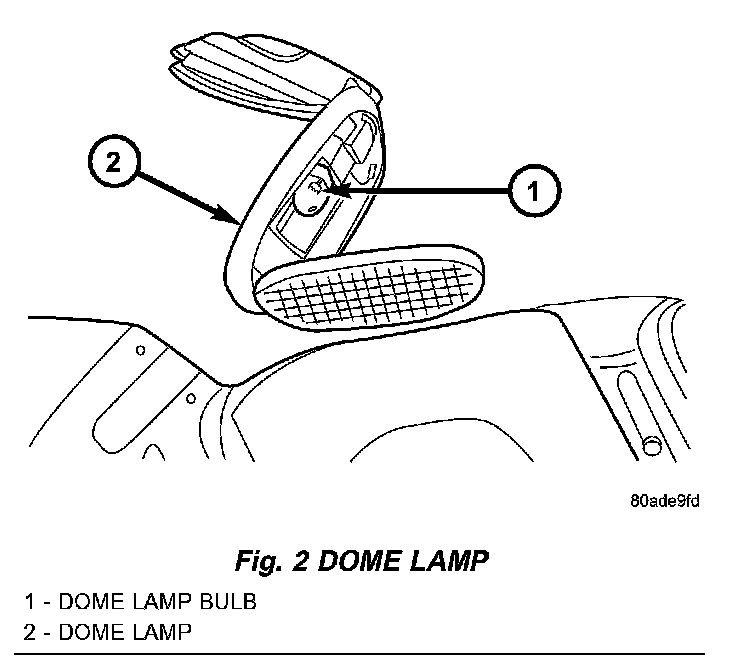 2

1

80ade9fd

Fig. 2 DOME LAMP

1 - DOME LAMP BULB
2 - DOME LAMP