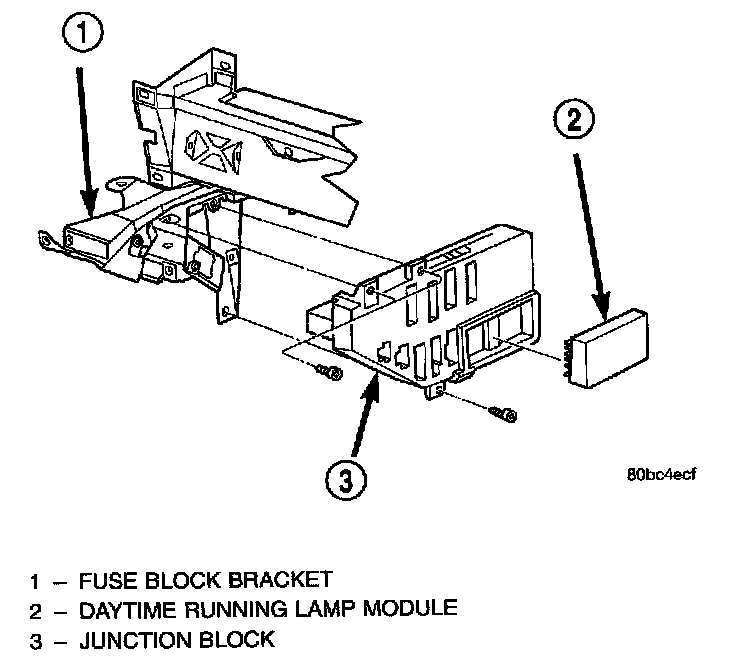 1

2

3

80bc4ecf

1 – FUSE BLOCK BRACKET
2 – DAYTIME RUNNING LAMP MODULE
3 – JUNCTION BLOCK