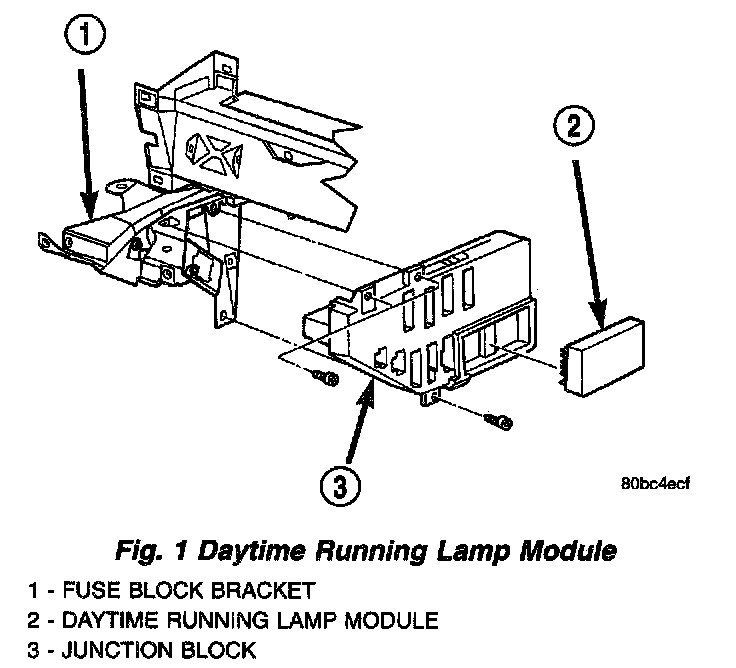 1

2

3

80bc4ecf

Fig. 1 Daytime Running Lamp Module

1 - FUSE BLOCK BRACKET
2 - DAYTIME RUNNING LAMP MODULE
3 - JUNCTION BLOCK