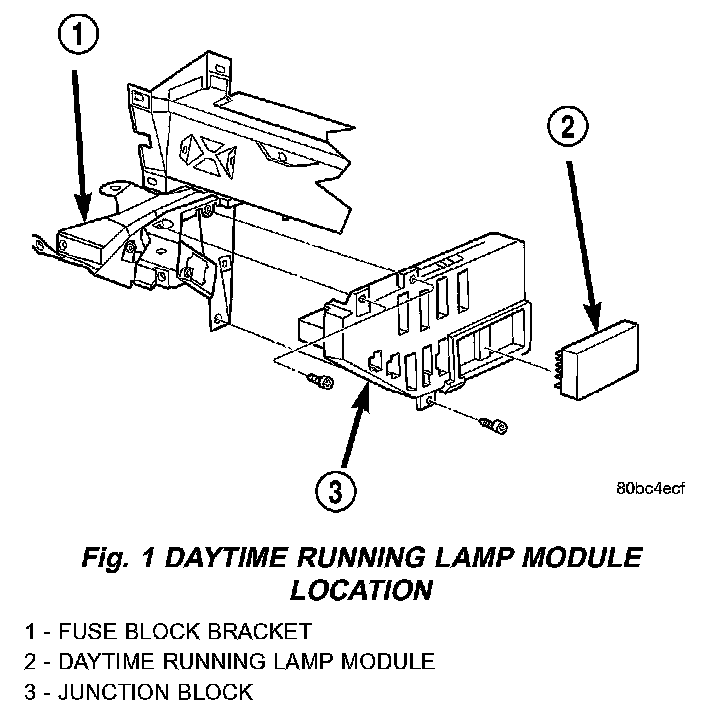 1

2

3

80bc4ecf

Fig. 1 DAYTIME RUNNING LAMP MODULE LOCATION

1 - FUSE BLOCK BRACKET
2 - DAYTIME RUNNING LAMP MODULE
3 - JUNCTION BLOCK