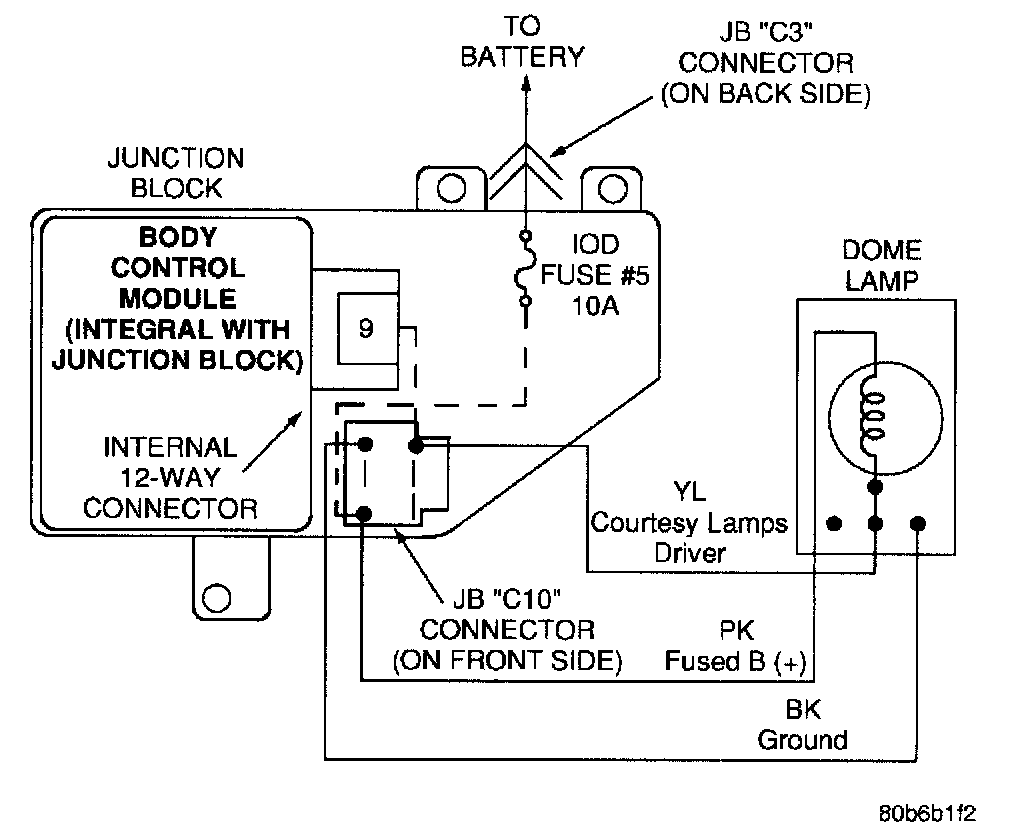 TO BATTERY

JB "C3" CONNECTOR (ON BACK SIDE)

JUNCTION BLOCK

BODY CONTROL MODULE (INTEGRAL WITH JUNCTION BLOCK)

9

IOD FUSE #5 10A

DOME LAMP

INTERNAL 12-WAY CONNECTOR

YL Courtesy Lamps Driver

JB "C10" CONNECTOR (ON FRONT SIDE)

PK Fused B (+)

BK Ground

80b6b1f2