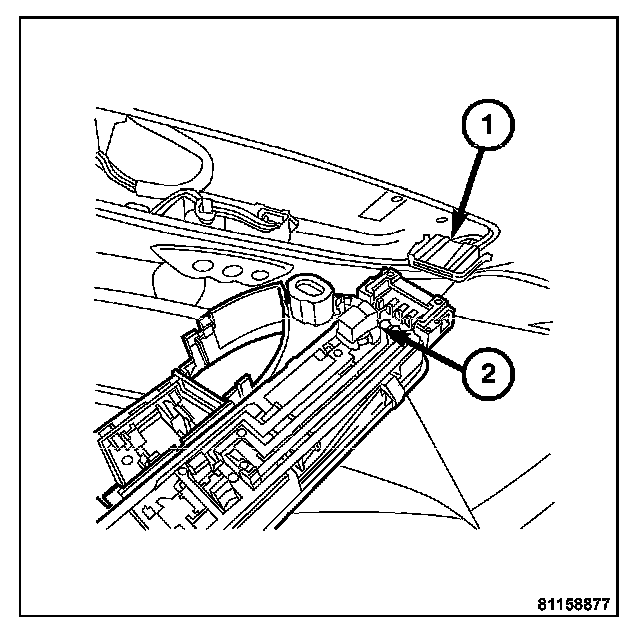 1
2
81158877