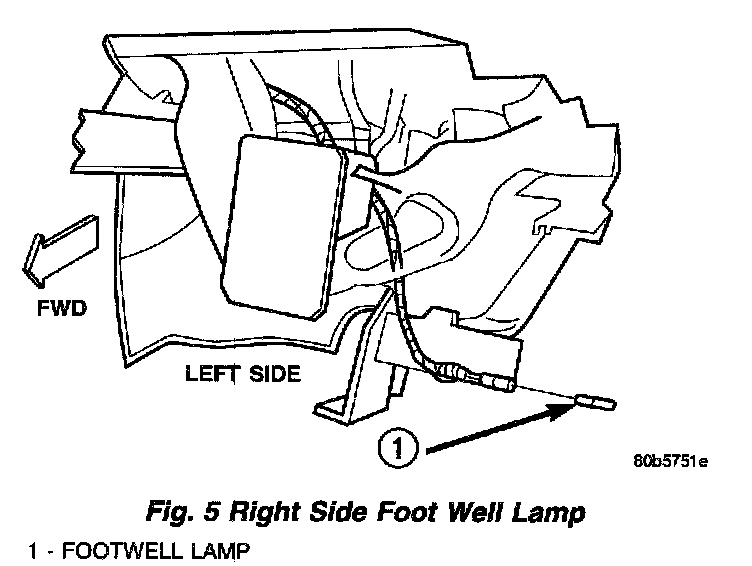 FWD

LEFT SIDE

1

80b5751e

Fig. 5 Right Side Foot Well Lamp

1 - FOOTWELL LAMP