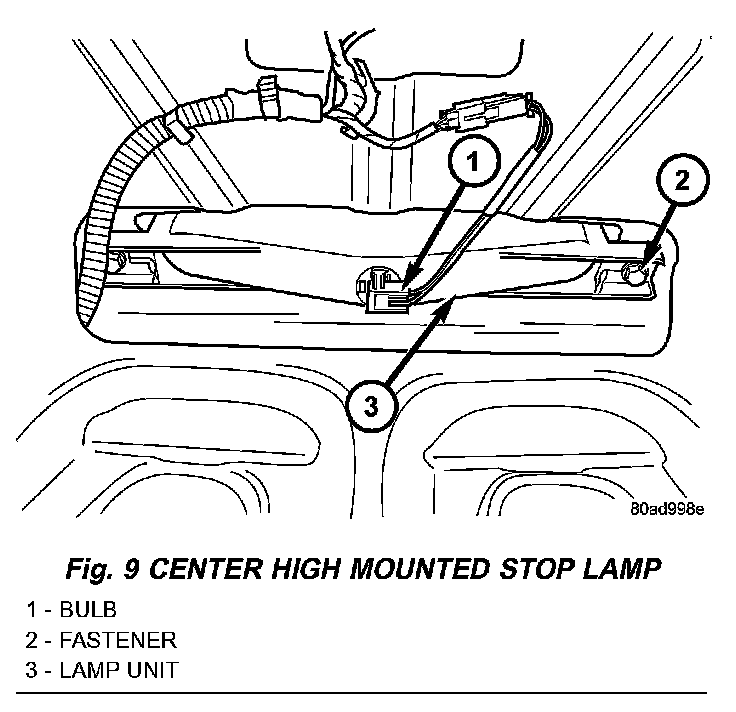 1
2
3
80ad998e

Fig. 9 CENTER HIGH MOUNTED STOP LAMP

1 - BULB
2 - FASTENER
3 - LAMP UNIT