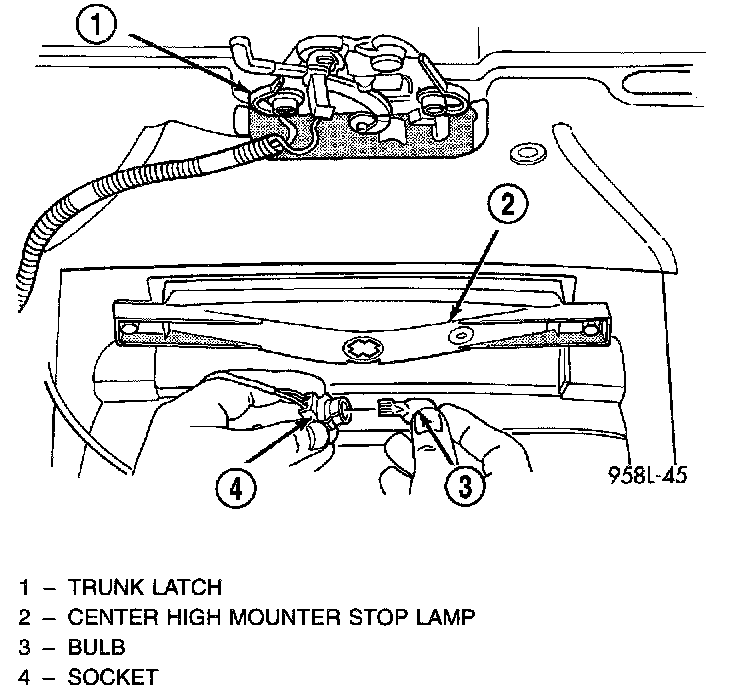 1

2

4

3

958L-45

1 – TRUNK LATCH
2 – CENTER HIGH MOUNTER STOP LAMP
3 – BULB
4 – SOCKET