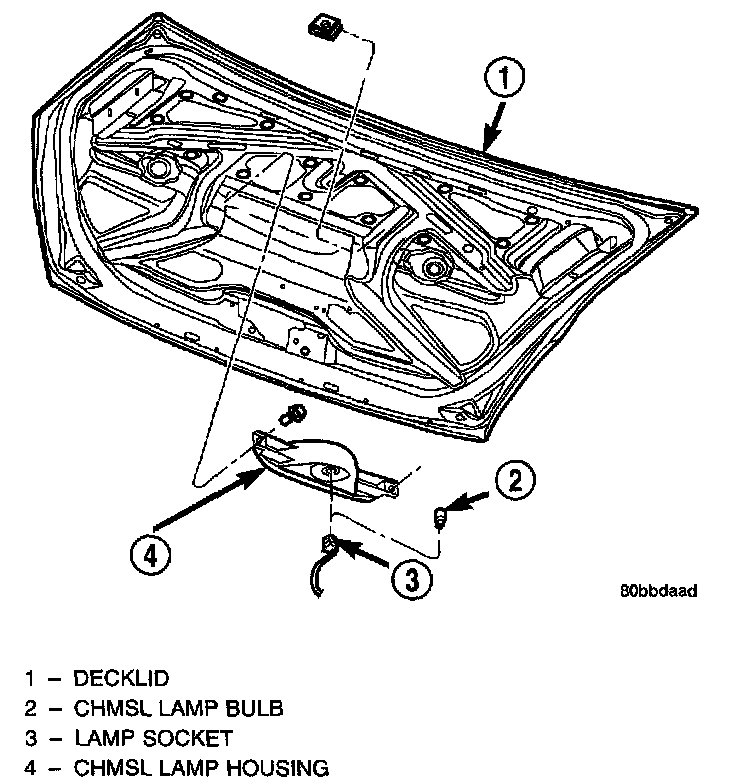 1

2

4

3

80bbdaad

1 – DECKLID
2 – CHMSL LAMP BULB
3 – LAMP SOCKET
4 – CHMSL LAMP HOUSING