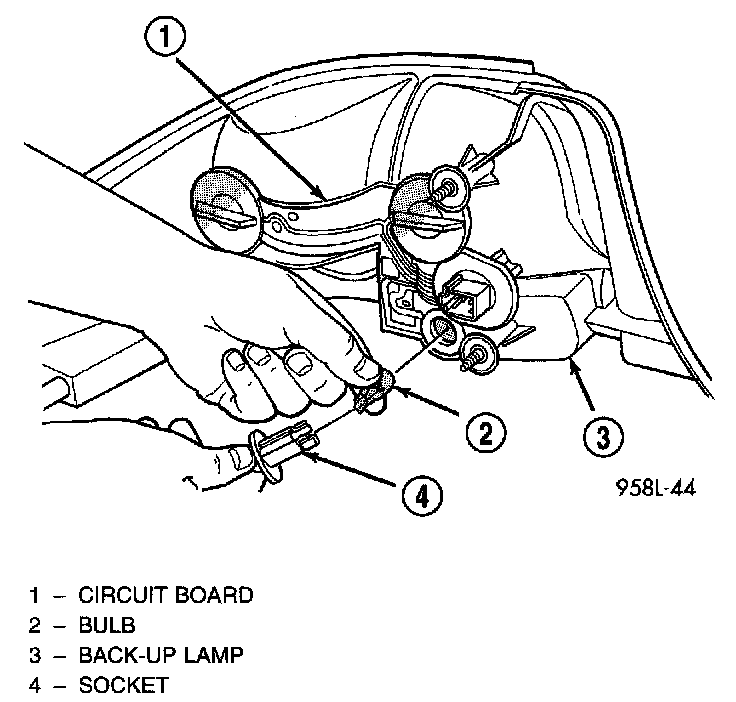 1
2
3
4
958L-44

1 – CIRCUIT BOARD
2 – BULB
3 – BACK-UP LAMP
4 – SOCKET