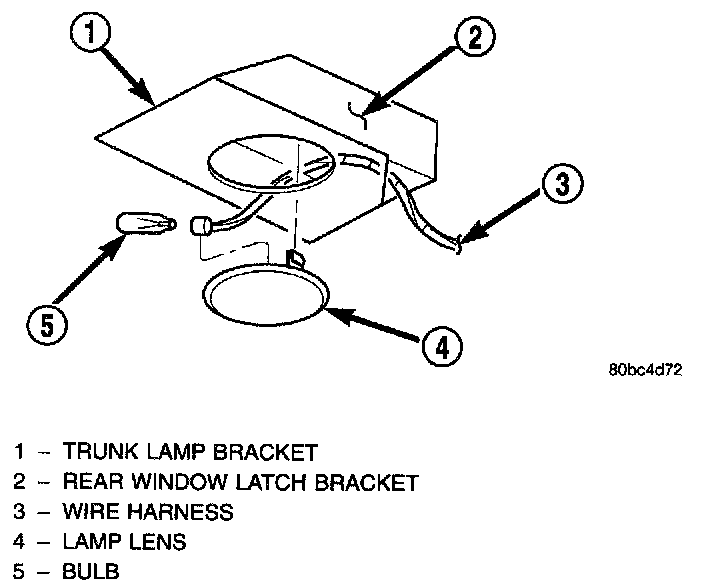 1
2
3
5
4
80bc4d72

1 – TRUNK LAMP BRACKET
2 – REAR WINDOW LATCH BRACKET
3 – WIRE HARNESS
4 – LAMP LENS
5 – BULB