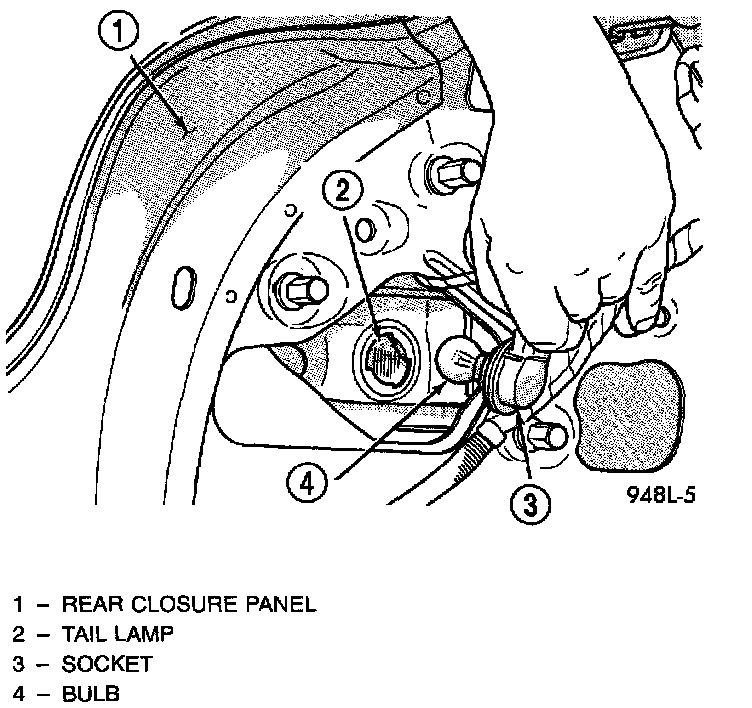 1
2
4
3
948L-5

1 – REAR CLOSURE PANEL
2 – TAIL LAMP
3 – SOCKET
4 – BULB