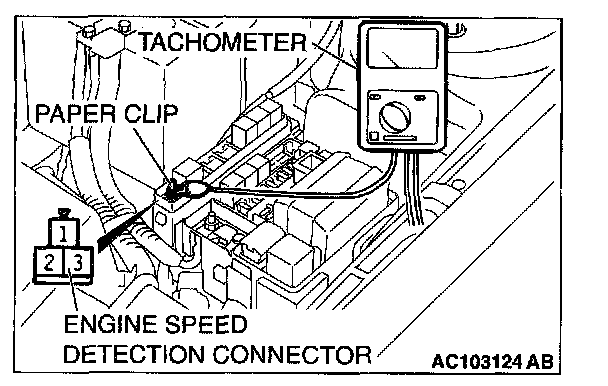 TACHOMETER

PAPER CLIP

1
2 3

ENGINE SPEED DETECTION CONNECTOR

AC103124 AB