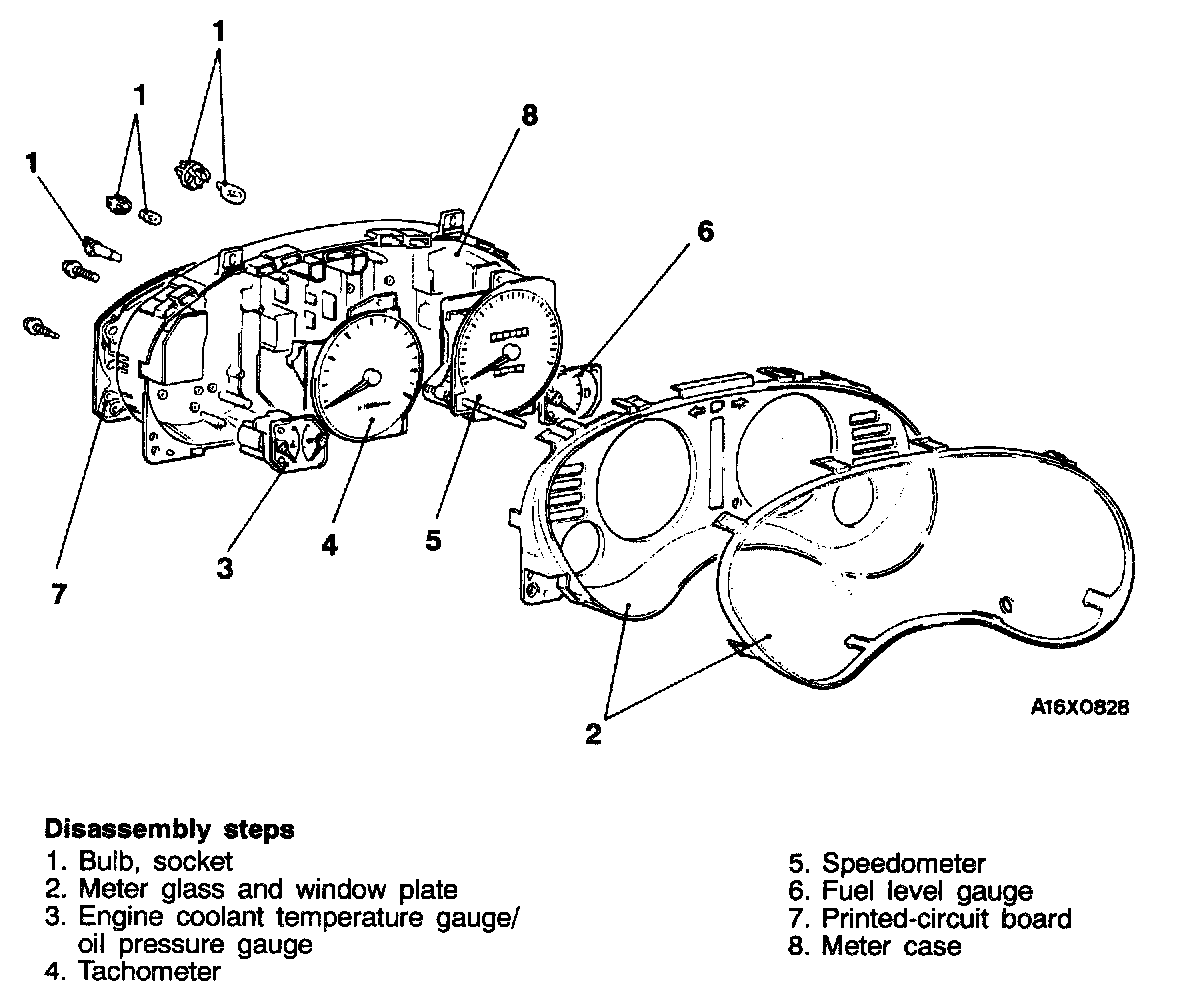 1
1
1
8
6
7
3
4
5
2
A16X0828

**Disassembly steps**
1. Bulb, socket
2. Meter glass and window plate
3. Engine coolant temperature gauge/ oil pressure gauge
4. Tachometer

5. Speedometer
6. Fuel level gauge
7. Printed-circuit board
8. Meter case