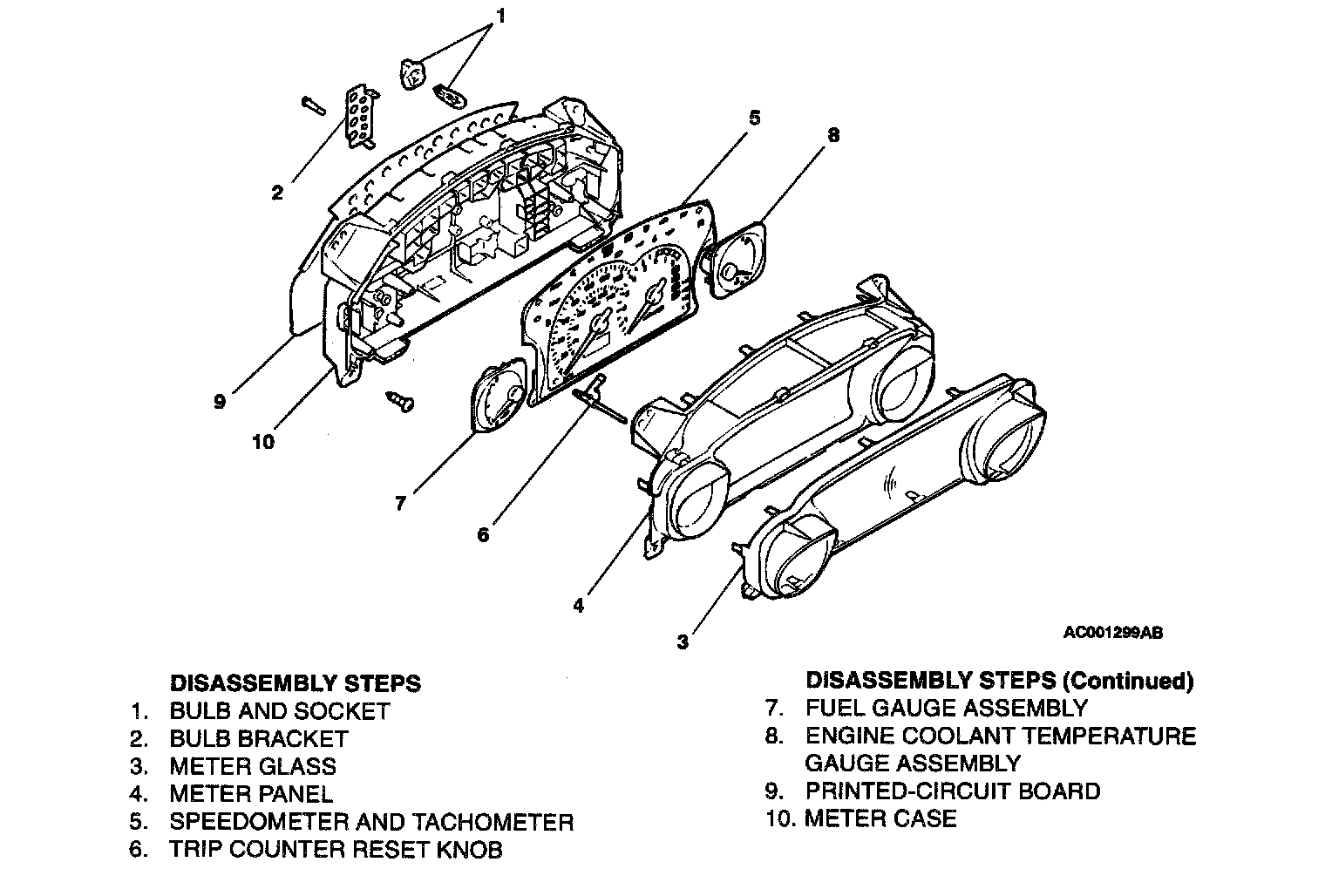 1
2
5
8
9
10
7
6
4
3
AC001299AB

DISASSEMBLY STEPS
1. BULB AND SOCKET
2. BULB BRACKET
3. METER GLASS
4. METER PANEL
5. SPEEDOMETER AND TACHOMETER
6. TRIP COUNTER RESET KNOB

DISASSEMBLY STEPS (Continued)
7. FUEL GAUGE ASSEMBLY
8. ENGINE COOLANT TEMPERATURE GAUGE ASSEMBLY
9. PRINTED-CIRCUIT BOARD
10. METER CASE