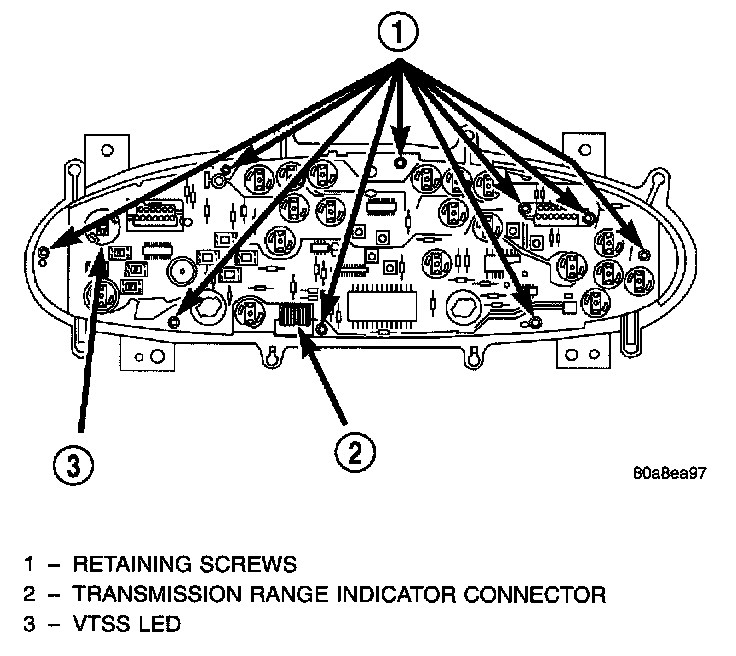 1

3

2

80a8ea97

1 – RETAINING SCREWS
2 – TRANSMISSION RANGE INDICATOR CONNECTOR
3 – VTSS LED