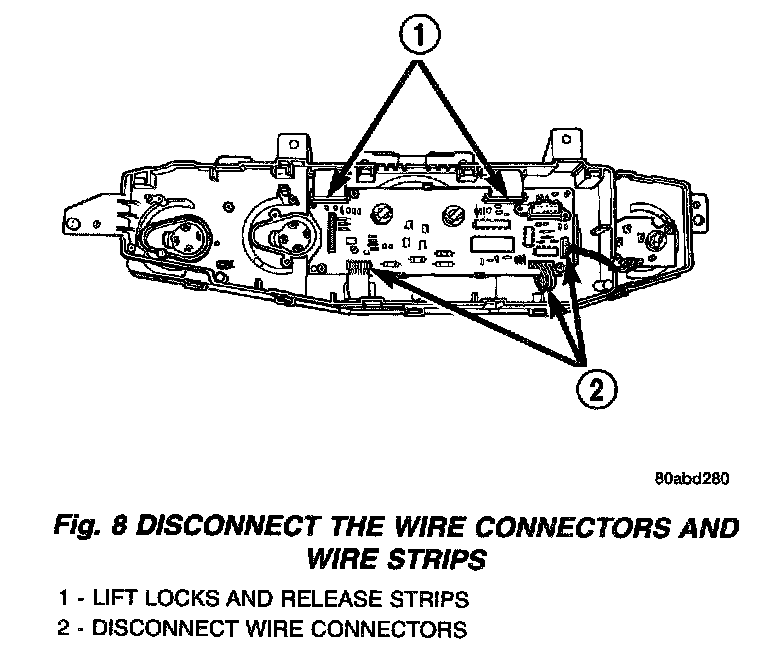 1

2

80abd280

Fig. 8 DISCONNECT THE WIRE CONNECTORS AND WIRE STRIPS

1 - LIFT LOCKS AND RELEASE STRIPS
2 - DISCONNECT WIRE CONNECTORS