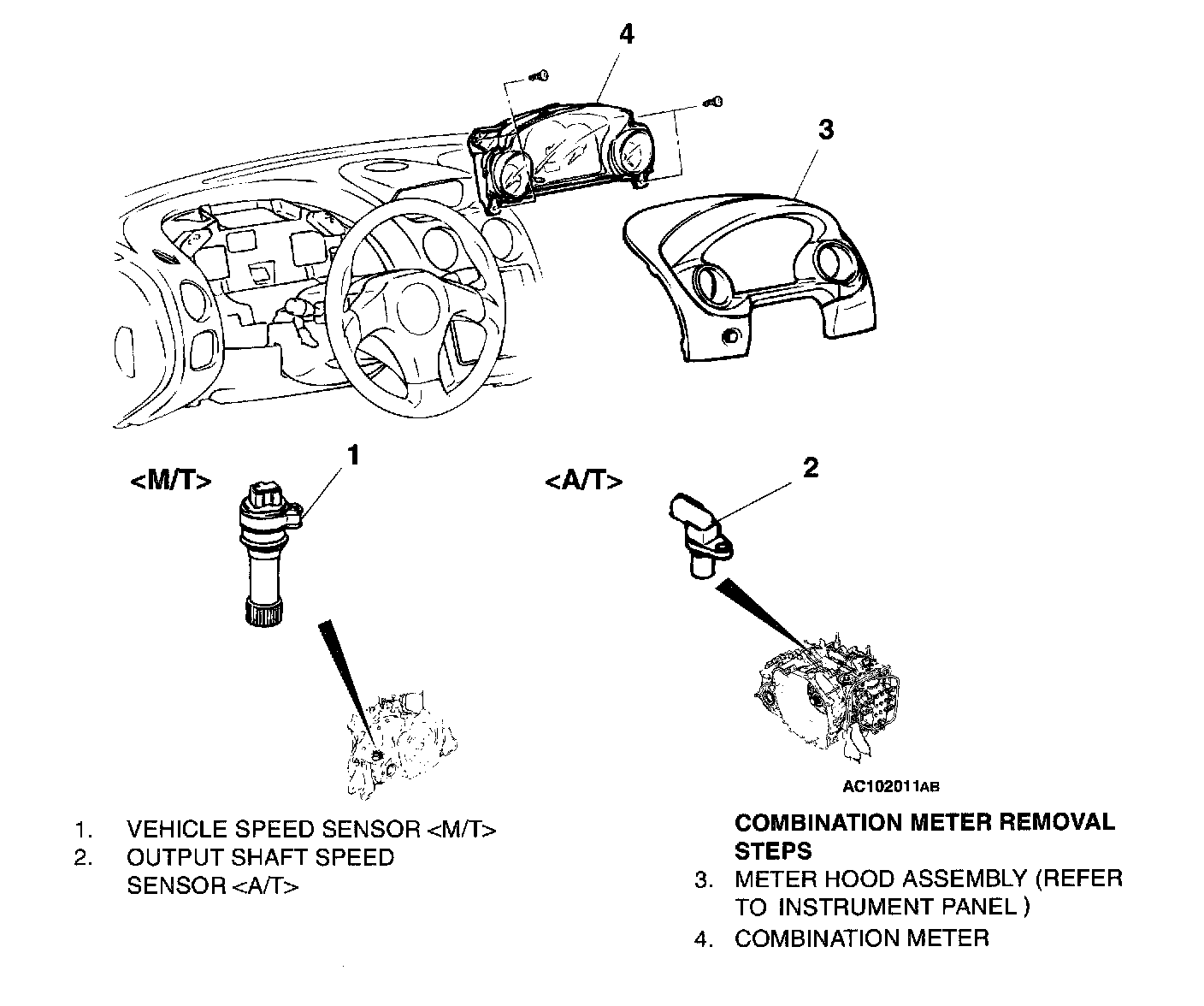 4

3

<M/T>

1

<A/T>

2

AC102011AB

1. VEHICLE SPEED SENSOR <M/T>
2. OUTPUT SHAFT SPEED SENSOR <A/T>

COMBINATION METER REMOVAL STEPS
3. METER HOOD ASSEMBLY (REFER TO INSTRUMENT PANEL )
4. COMBINATION METER