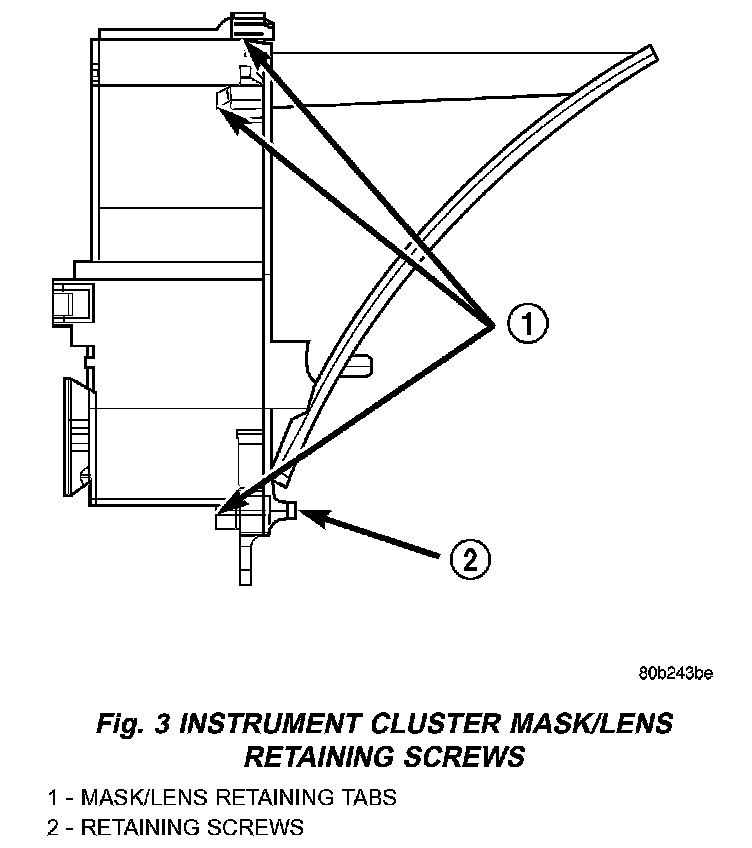 1

2

80b243be

Fig. 3 INSTRUMENT CLUSTER MASK/LENS RETAINING SCREWS

1 - MASK/LENS RETAINING TABS
2 - RETAINING SCREWS