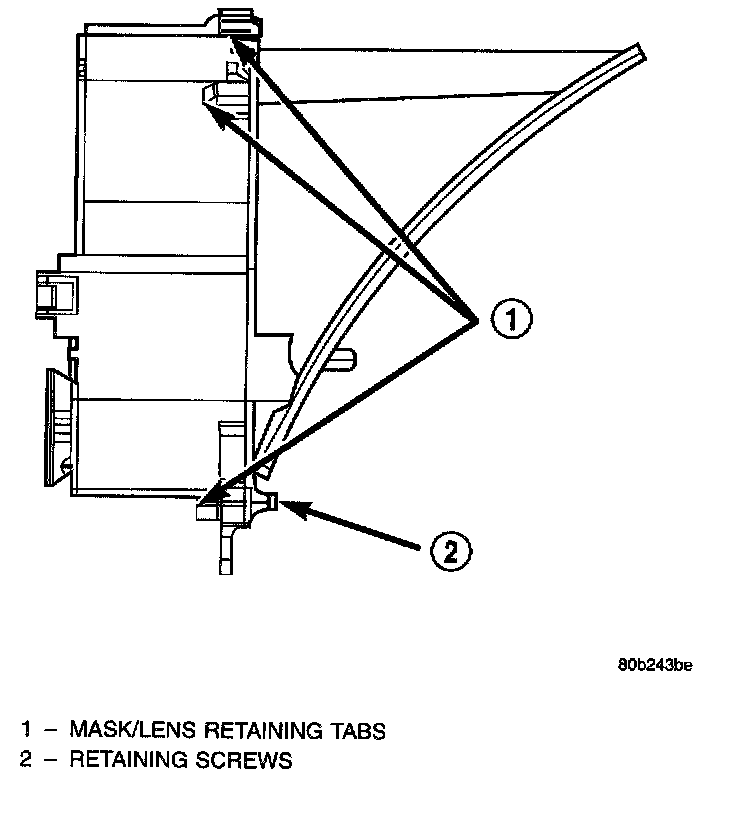 1

2

80b243be

1 – MASK/LENS RETAINING TABS
2 – RETAINING SCREWS