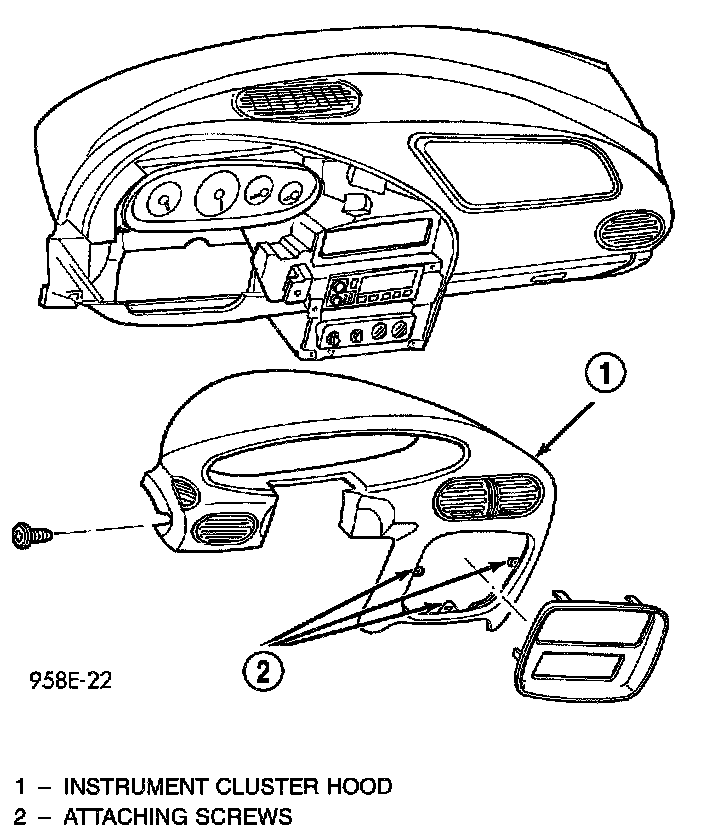 1

2

958E-22

1 – INSTRUMENT CLUSTER HOOD
2 – ATTACHING SCREWS