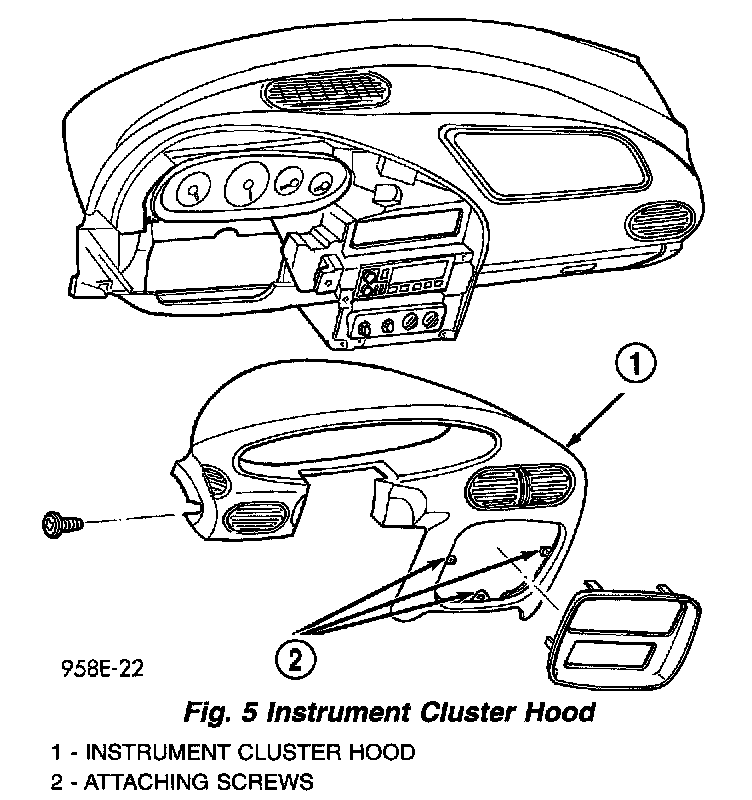 1

2

958E-22

Fig. 5 Instrument Cluster Hood

1 - INSTRUMENT CLUSTER HOOD
2 - ATTACHING SCREWS