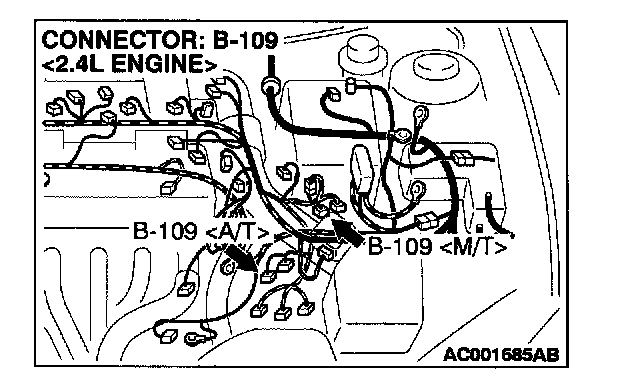 CONNECTOR: B-109
<2.4L ENGINE>

B-109 <A/T>

B-109 <M/T>

AC001685AB