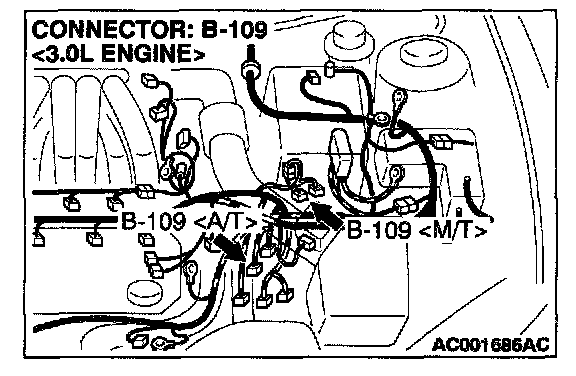 CONNECTOR: B-109
<3.0L ENGINE>

B-109 <A/T>

B-109 <M/T>

AC001686AC