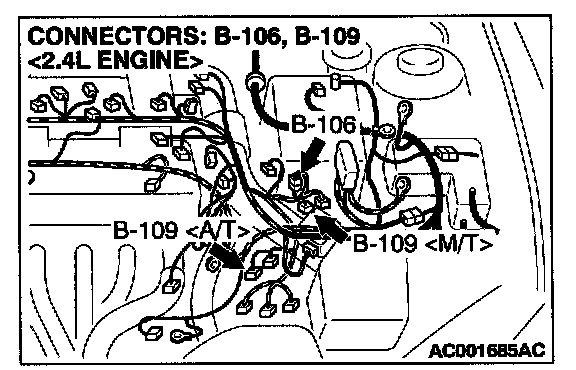 CONNECTORS: B-106, B-109
<2.4L ENGINE>

B-106

B-109 <A/T>

B-109 <M/T>

AC001685AC