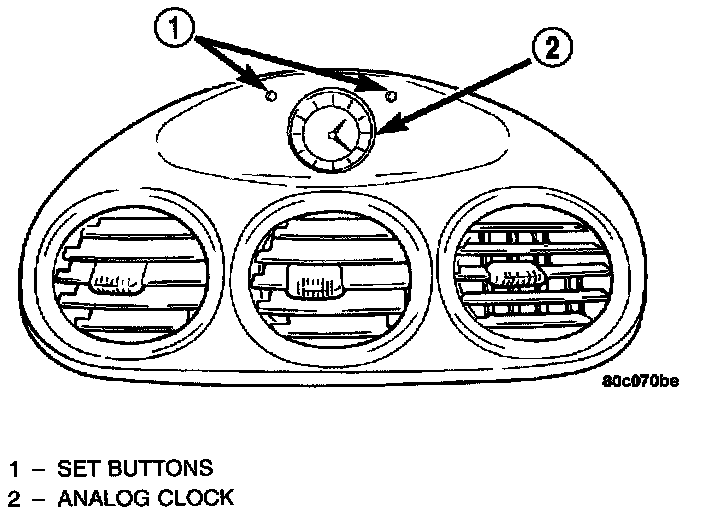 1

2

80c070be

1 – SET BUTTONS
2 – ANALOG CLOCK